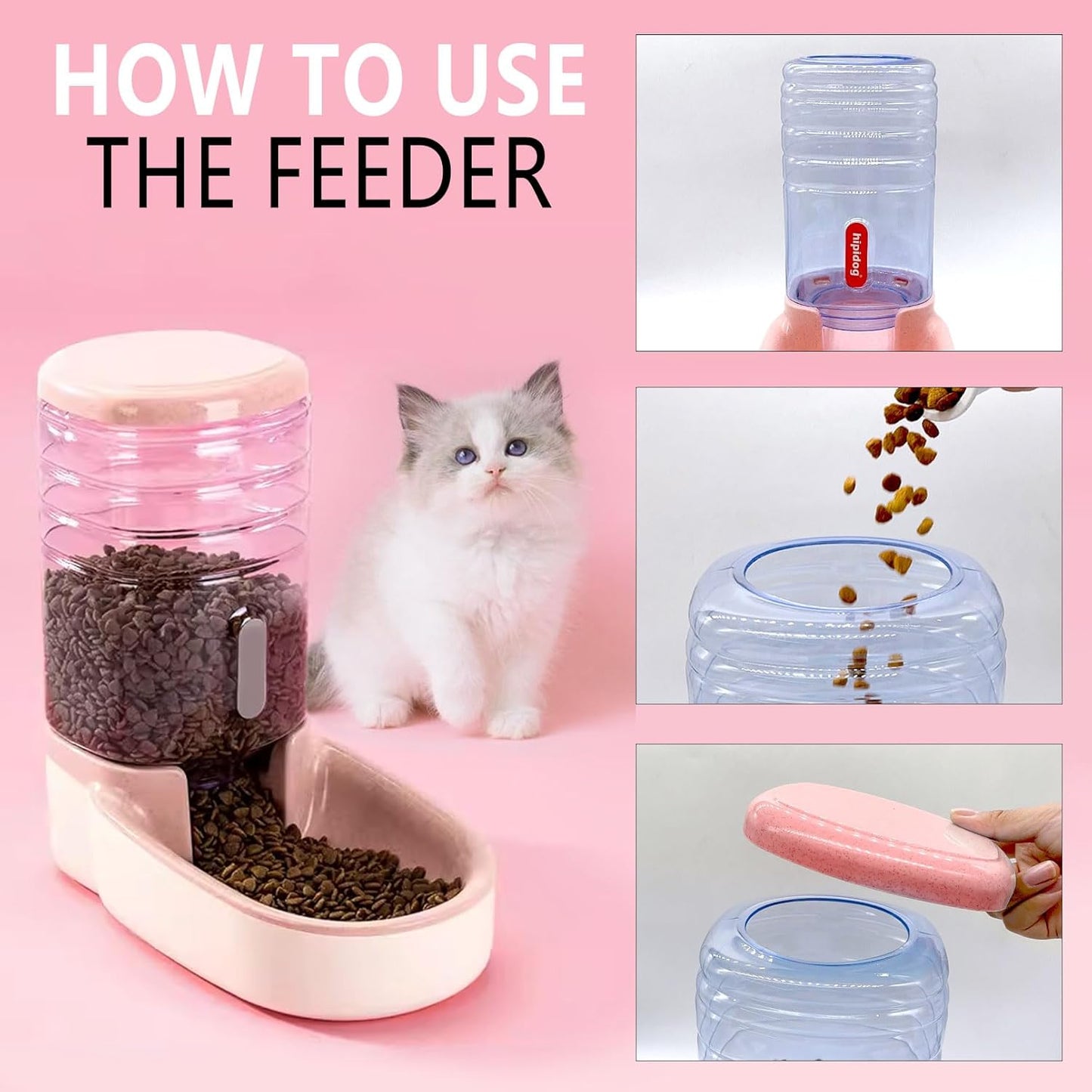 HOW TO USE
THE FEEDER

hipidog