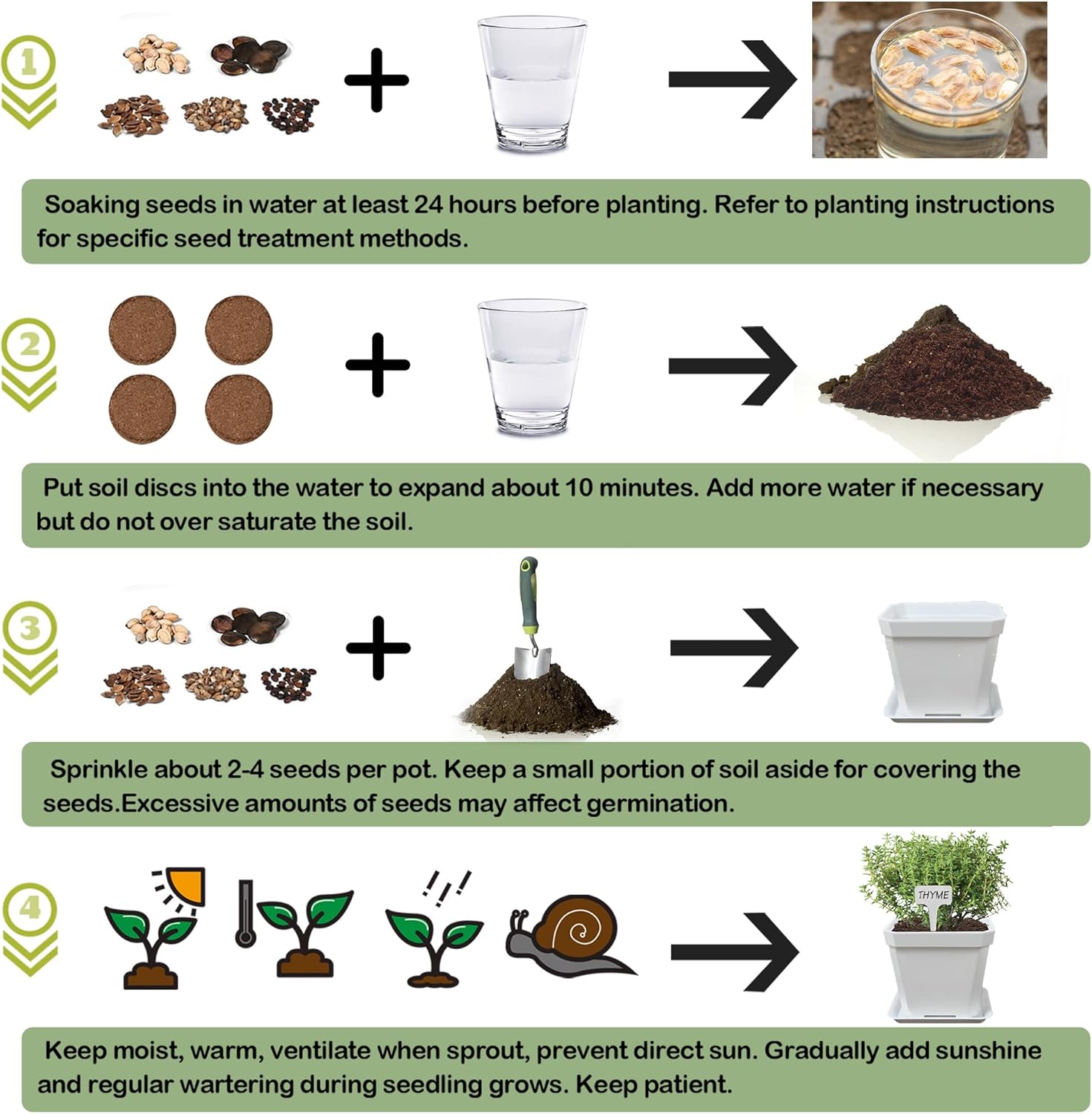 1

Soaking seeds in water at least 24 hours before planting. Refer to planting instructions for specific seed treatment methods.

2

Put soil discs into the water to expand about 10 minutes. Add more water if necessary but do not over saturate the soil.

3

Sprinkle about 2-4 seeds per pot. Keep a small portion of soil aside for covering the seeds.Excessive amounts of seeds may affect germination.

4

THYME

Keep moist, warm, ventilate when sprout, prevent direct sun. Gradually add sunshine and regular wartering during seedling grows. Keep patient.