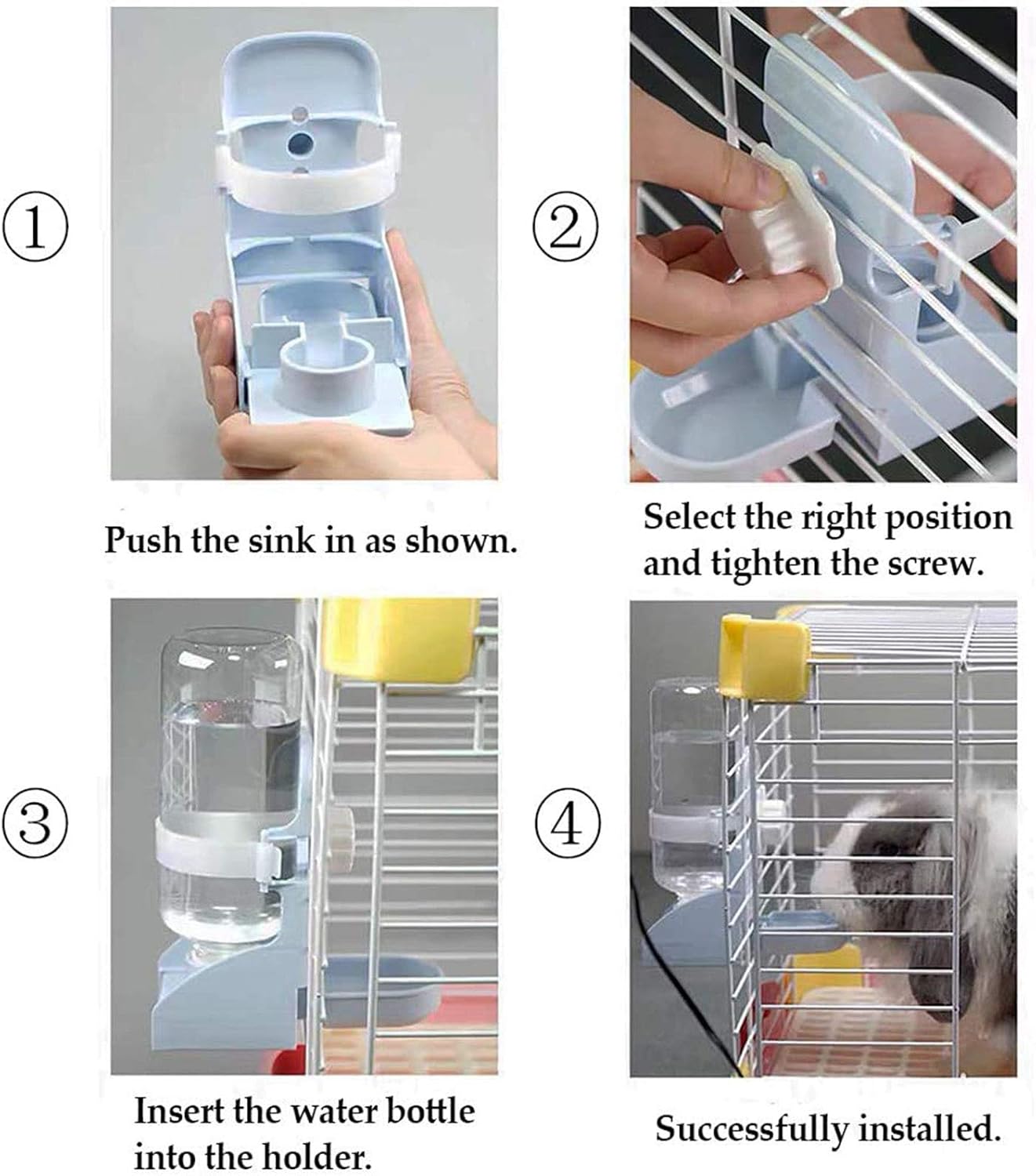 ①

Push the sink in as shown.

②

Select the right position and tighten the screw.

③

Insert the water bottle into the holder.

④

Successfully installed.