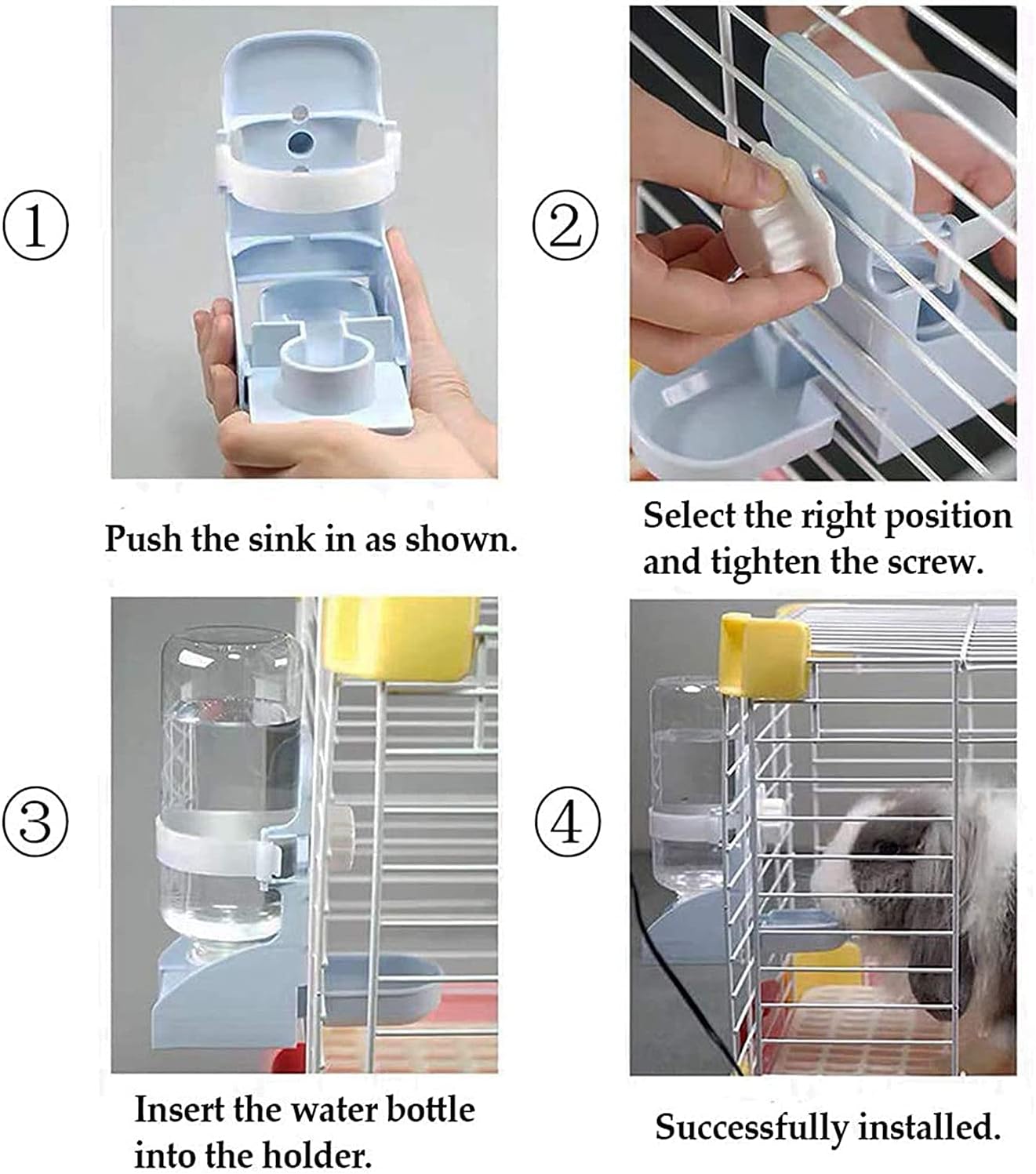 ①

Push the sink in as shown.

②

Select the right position and tighten the screw.

③

Insert the water bottle into the holder.

④

Successfully installed.