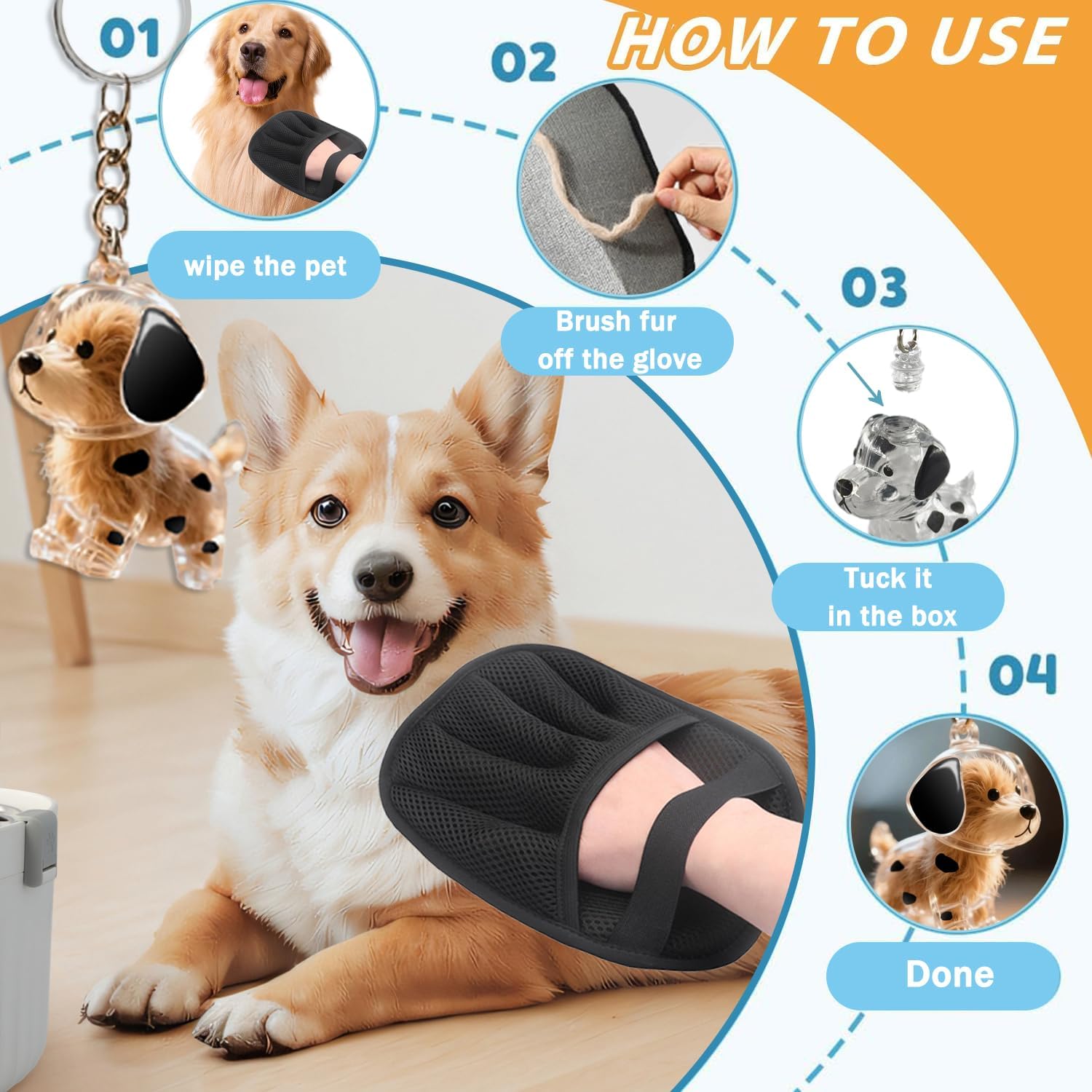 HOW TO USE

01

wipe the pet

02

Brush fur off the glove

03

Tuck it in the box

04

Done