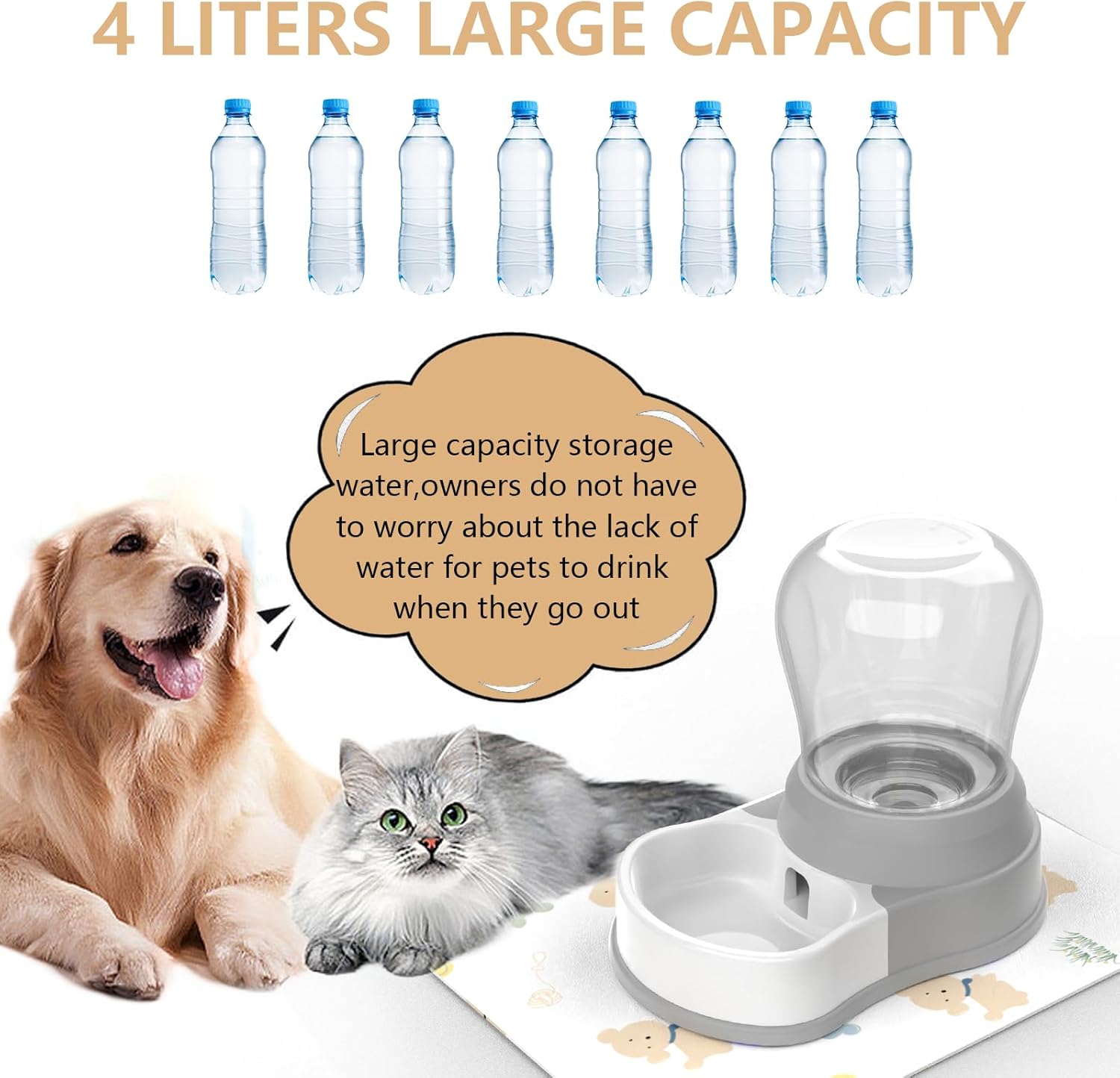 4 LITERS LARGE CAPACITY

Large capacity storage water,owners do not have to worry about the lack of water for pets to drink when they go out