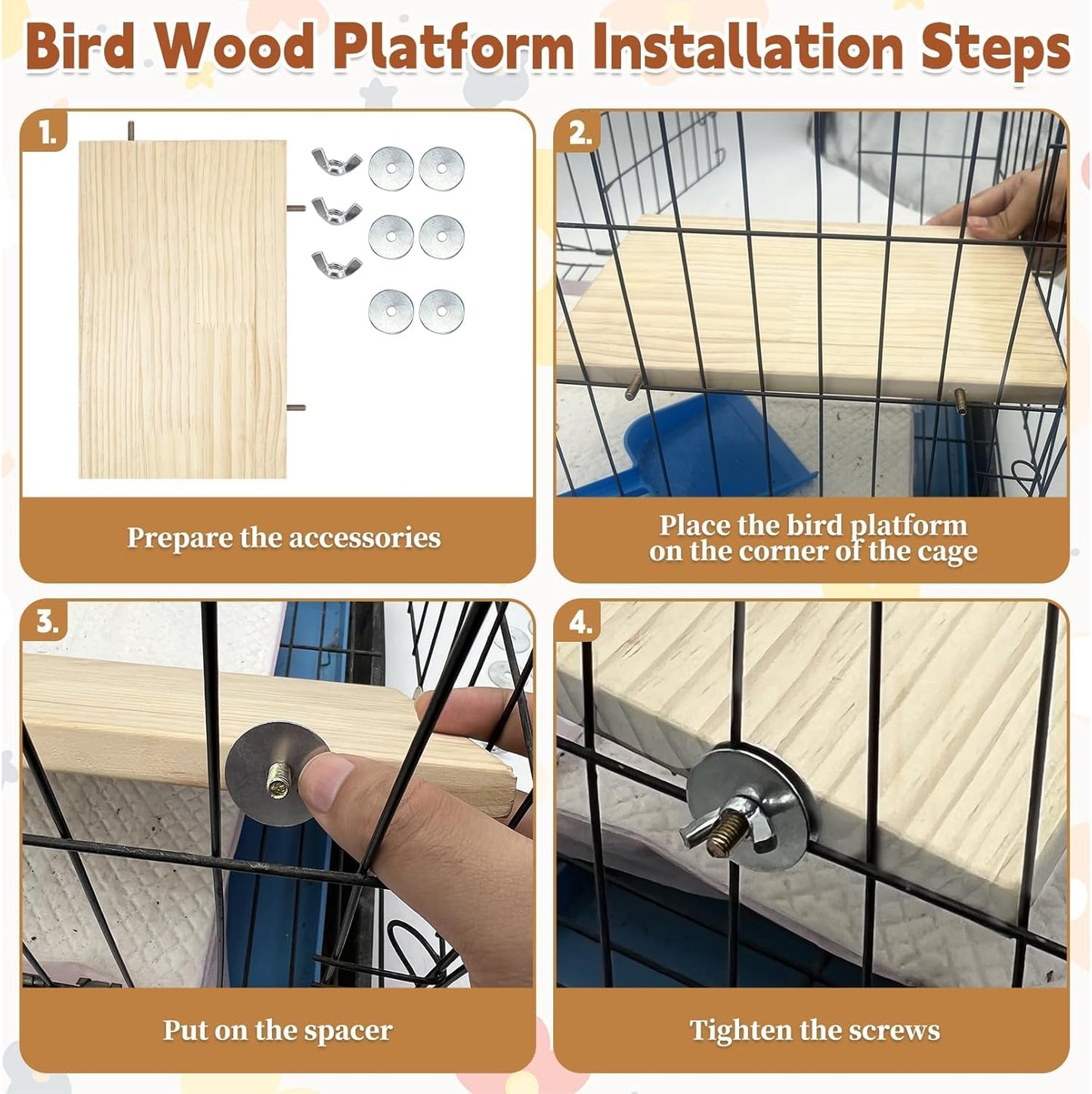 Bird Wood Platform Installation Steps

1.

Prepare the accessories

2.

Place the bird platform on the corner of the cage

3.

Put on the spacer

4.

Tighten the screws